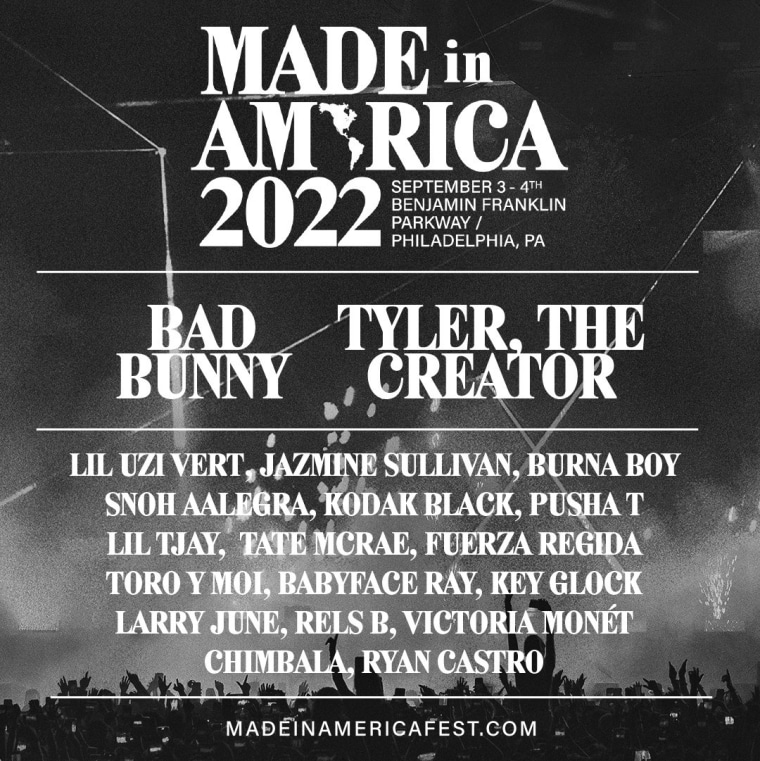 MADE in AM RICA 2022

SEPTEMBER 3 - 4TH
BENJAMIN FRANKLIN PARKWAY /
PHILADELPHIA, PA

BAD BUNNY

TYLER, THE CREATOR

LIL UZI VERT, JAZMINE SULLIVAN, BURNA BOY
SNOH AALEGRA, KODAK BLACK, PUSHA T
LIL TJAY, TATE MCRAE, FUERZA REGIDA
TORO Y MOI, BABYFACE RAY, KEY GLOCK
LARRY JUNE, RELS B, VICTORIA MONÉT
CHIMBALA, RYAN CASTRO

MADEINAMERICAFEST.COM